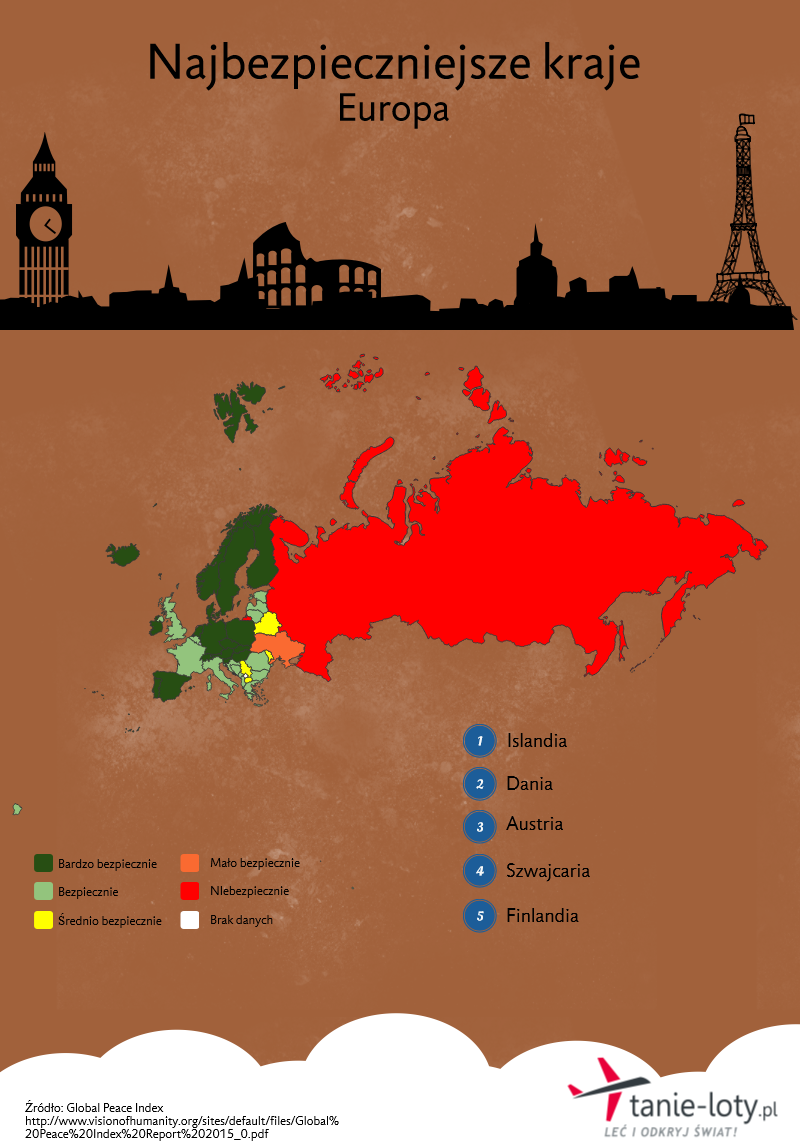 Najbezpieczniejsze kraje
Europa

1 Islandia
2 Dania
3 Austria
4 Szwajcaria
5 Finlandia

Bardzo bezpiecznie
Bezpiecznie
Średnio bezpiecznie
Mało bezpiecznie
Niebezpiecznie
Brak danych

Źródło: Global Peace Index
http://www.visionofhumanity.org/sites/default/files/Global%20Peace%20Index%20Report%202015_0.pdf

tanie-loty.pl
LEĆ I ODKRYJ ŚWIAT!